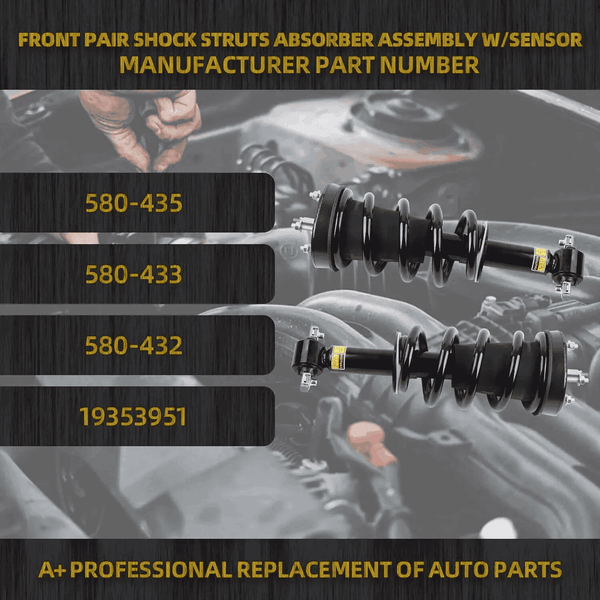 FRONT PAIR SHOCK STRUTS ABSORBER ASSEMBLY W/SENSOR
MANUFACTURER PART NUMBER

580-435

580-433

580-432

19353951

A+ PROFESSIONAL REPLACEMENT OF AUTO PARTS